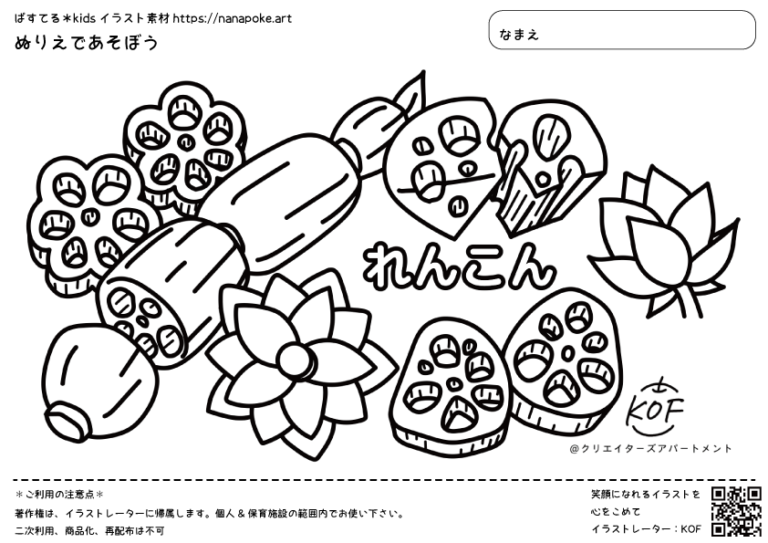 ぱすてる＊kids イラスト素材 https://nanapoke.art
ぬりえであそぼう

なまえ

れんこん

KOF

@クリエイターズアパートメント

＊ご利用の注意点＊
著作権は、イラストレーターに帰属します。個人＆保育施設の範囲内でお使い下さい。
二次利用、商品化、再配布は不可

笑顔になれるイラストを
心をこめて
イラストレーター：KOF