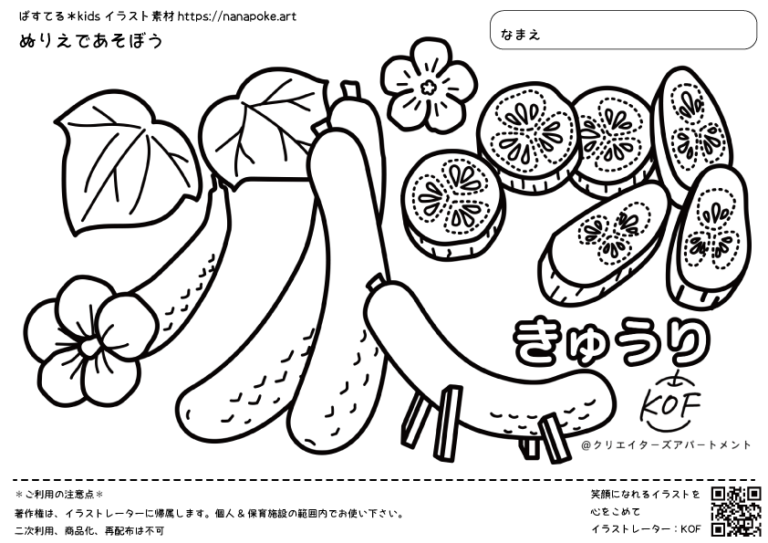 ぱすてる＊kids イラスト素材 https://nanapoke.art
ぬりえであそぼう

なまえ

きゅうり

KOF

@クリエイターズアパートメント

＊ご利用の注意点＊
著作権は、イラストレーターに帰属します。個人＆保育施設の範囲内でお使い下さい。
二次利用、商品化、再配布は不可

笑顔になれるイラストを
心をこめて
イラストレーター：KOF